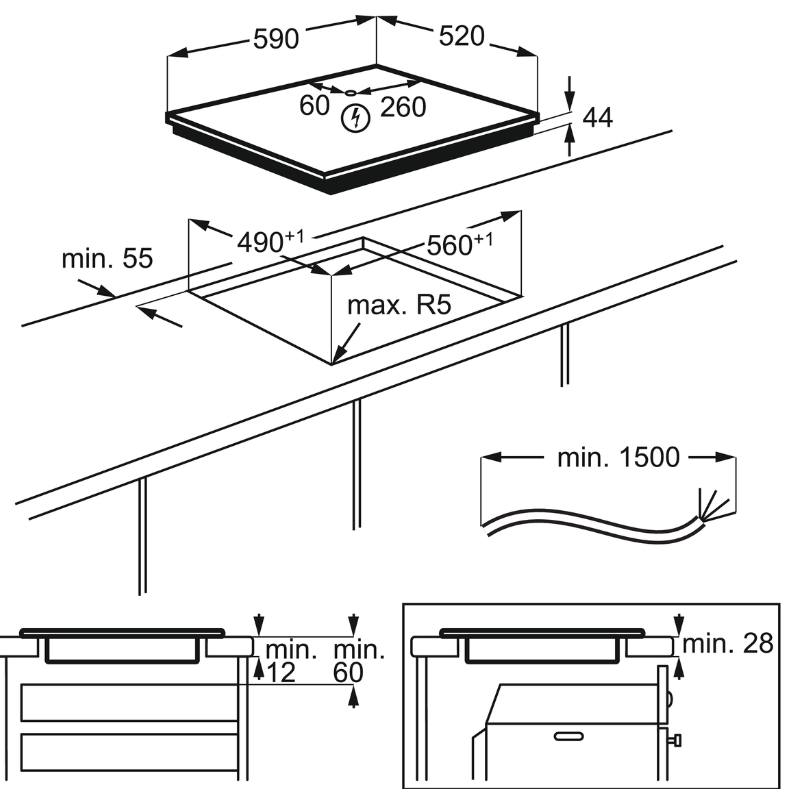 590
520
60
260
44
min. 55
$490^{+1}$
$560^{+1}$
max. R5
min. 1500
min. 12
min. 60
min. 28